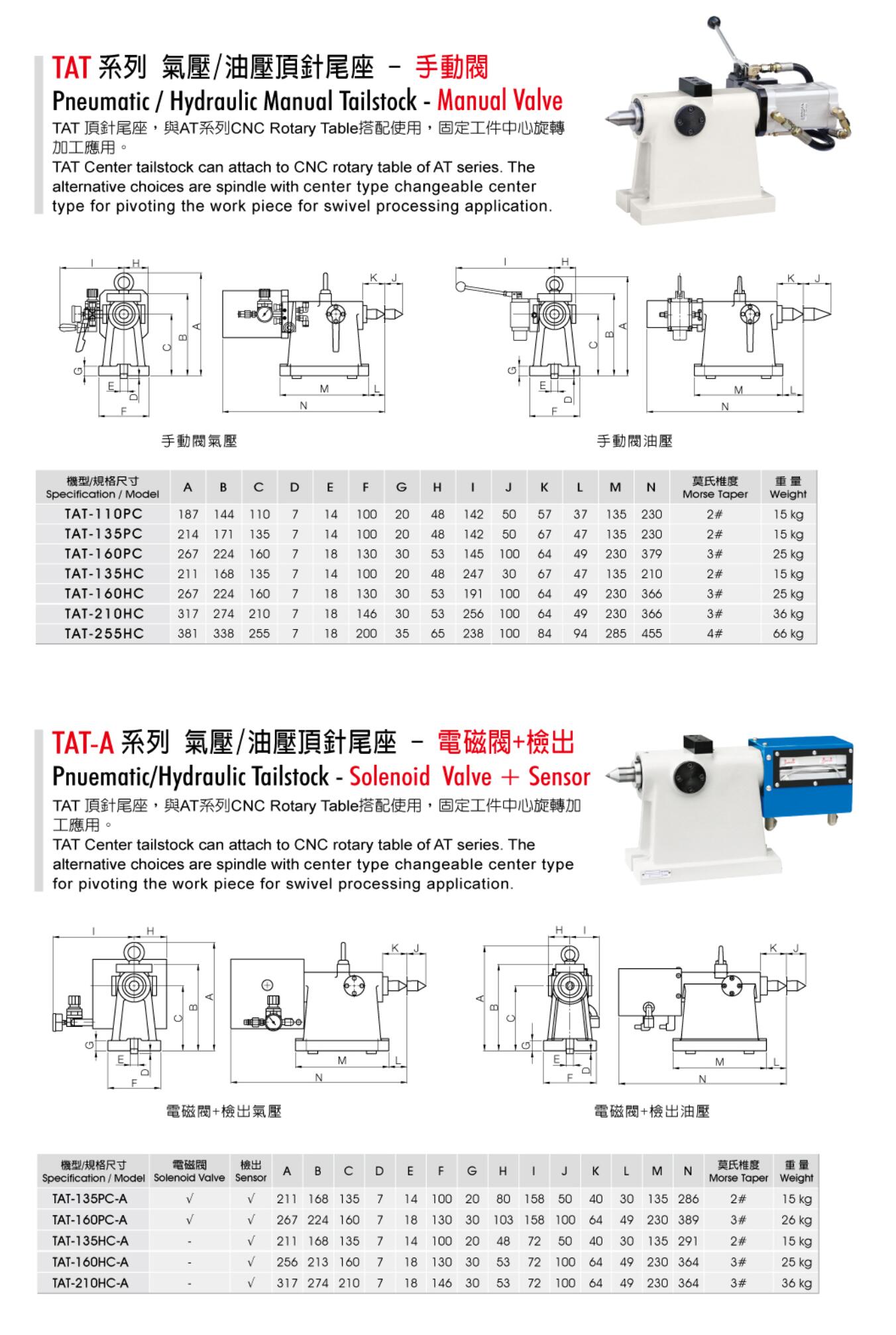 TAT 系列 氣壓/油壓頂針尾座 – 手動閥
Pneumatic / Hydraulic Manual Tailstock - Manual Valve
TAT 頂針尾座，與AT系列CNC Rotary Table搭配使用，固定工件中心旋轉加工應用。
TAT Center tailstock can attach to CNC rotary table of AT series. The alternative choices are spindle with center type changeable center type for pivoting the work piece for swivel processing application.

I H A B C G E D F K J M L N

手動閥氣壓

I H A B C G E D F K J M L N

手動閥油壓

| 機型/規格尺寸 Specification / Model | A | B | C | D | E | F | G | H | I | J | K | L | M | N | 莫氏椎度 Morse Taper | 重量 Weight |
|---|---|---|---|---|---|---|---|---|---|---|---|---|---|---|---|---|
| TAT-110PC | 187 | 144 | 110 | 7 | 14 | 100 | 20 | 48 | 142 | 50 | 57 | 37 | 135 | 230 | 2# | 15 kg |
| TAT-135PC | 214 | 171 | 135 | 7 | 14 | 100 | 20 | 48 | 142 | 50 | 67 | 47 | 135 | 230 | 2# | 15 kg |
| TAT-160PC | 267 | 224 | 160 | 7 | 18 | 130 | 30 | 53 | 145 | 100 | 64 | 49 | 230 | 379 | 3# | 25 kg |
| TAT-135HC | 211 | 168 | 135 | 7 | 14 | 100 | 20 | 48 | 247 | 30 | 67 | 47 | 135 | 210 | 2# | 15 kg |
| TAT-160HC | 267 | 224 | 160 | 7 | 18 | 130 | 30 | 53 | 191 | 100 | 64 | 49 | 230 | 366 | 3# | 25 kg |
| TAT-210HC | 317 | 274 | 210 | 7 | 18 | 146 | 30 | 53 | 256 | 100 | 64 | 49 | 230 | 366 | 3# | 36 kg |
| TAT-255HC | 381 | 338 | 255 | 7 | 18 | 200 | 35 | 65 | 238 | 100 | 84 | 94 | 285 | 455 | 4# | 66 kg |

TAT-A 系列 氣壓/油壓頂針尾座 – 電磁閥+檢出
Pnuematic/Hydraulic Tailstock - Solenoid Valve + Sensor
TAT 頂針尾座，與AT系列CNC Rotary Table搭配使用，固定工件中心旋轉加工應用。
TAT Center tailstock can attach to CNC rotary table of AT series. The alternative choices are spindle with center type changeable center type for pivoting the work piece for swivel processing application.

I H A B C G E D F K J M L N

電磁閥+檢出氣壓

H I A B C G E D F K J M L N

電磁閥+檢出油壓

| 機型/規格尺寸 Specification / Model | 電磁閥 Solenoid Valve | 檢出 Sensor | A | B | C | D | E | F | G | H | I | J | K | L | M | N | 莫氏椎度 Morse Taper | 重量 Weight |
|---|---|---|---|---|---|---|---|---|---|---|---|---|---|---|---|---|---|---|
| TAT-135PC-A | √ | √ | 211 | 168 | 135 | 7 | 14 | 100 | 20 | 80 | 158 | 50 | 40 | 30 | 135 | 286 | 2# | 15 kg |
| TAT-160PC-A | √ | √ | 267 | 224 | 160 | 7 | 18 | 130 | 30 | 103 | 158 | 100 | 64 | 49 | 230 | 389 | 3# | 26 kg |
| TAT-135HC-A | - | √ | 211 | 168 | 135 | 7 | 14 | 100 | 20 | 48 | 72 | 50 | 40 | 30 | 135 | 291 | 2# | 15 kg |
| TAT-160HC-A | - | √ | 256 | 213 | 160 | 7 | 18 | 130 | 30 | 53 | 72 | 100 | 64 | 49 | 230 | 364 | 3# | 25 kg |
| TAT-210HC-A | - | √ | 317 | 274 | 210 | 7 | 18 | 146 | 30 | 53 | 72 | 100 | 64 | 49 | 230 | 364 | 3# | 36 kg |